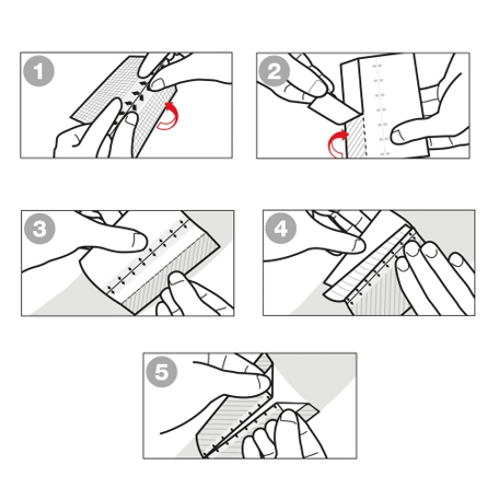 1

2

3

4

5